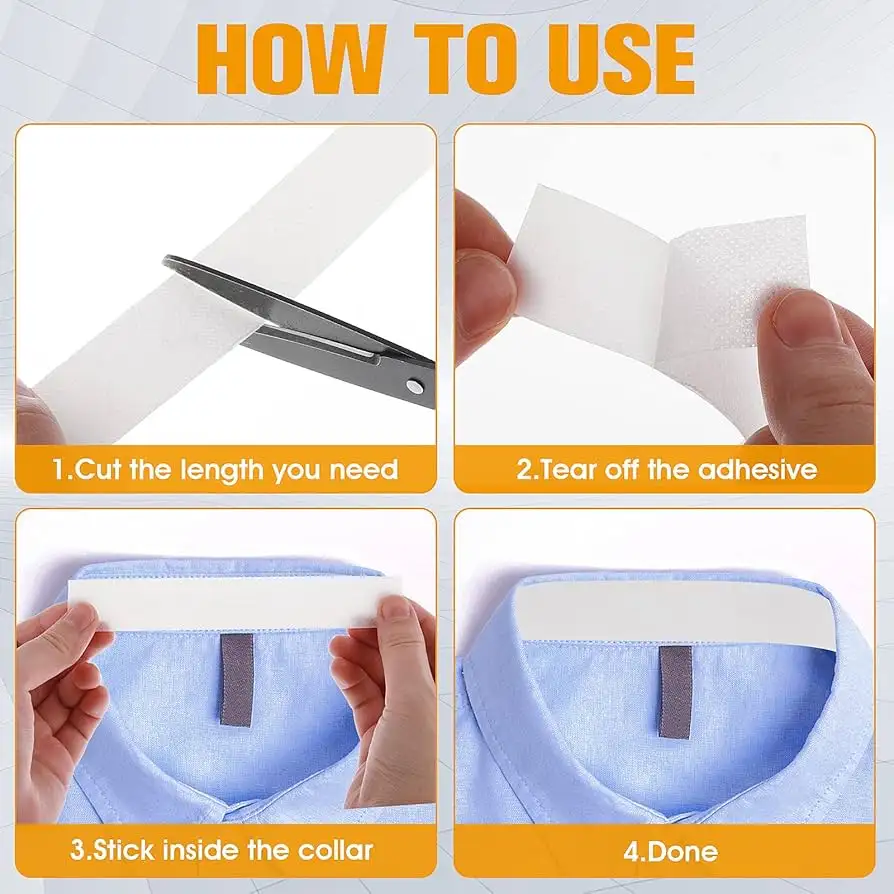 HOW TO USE

1.Cut the length you need

2.Tear off the adhesive

3.Stick inside the collar

4.Done