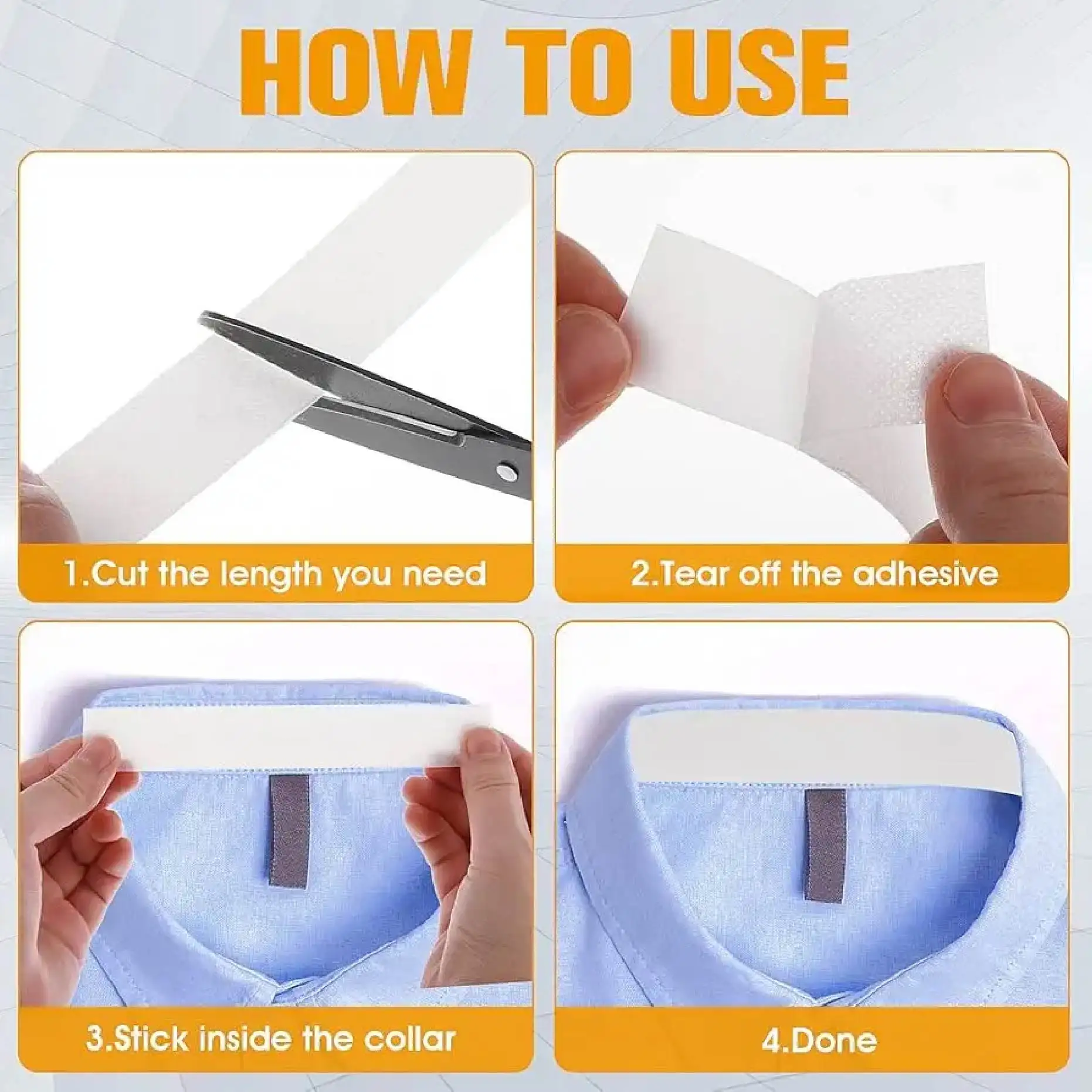 HOW TO USE

1.Cut the length you need

2.Tear off the adhesive

3.Stick inside the collar

4.Done